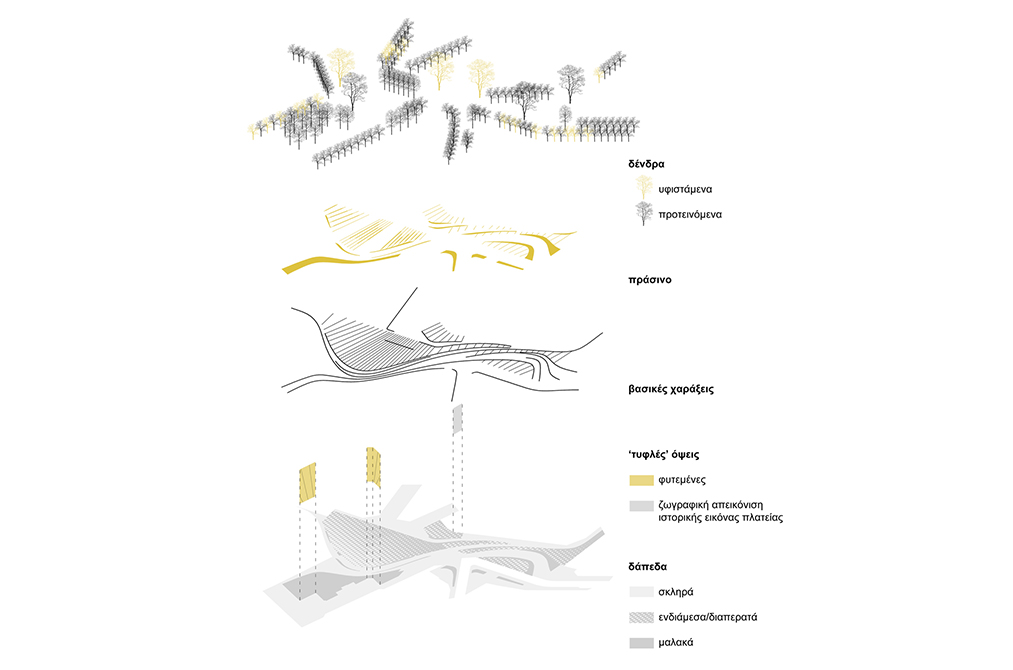 δένδρα

υφιστάμενα

προτεινόμενα

πράσινο

βασικές χαράξεις

'τυφλές' όψεις

φυτεμένες

ζωγραφική απεικόνιση ιστορικής εικόνας πλατείας

δάπεδα

σκληρά

ενδιάμεσα/διαπερατά

μαλακά